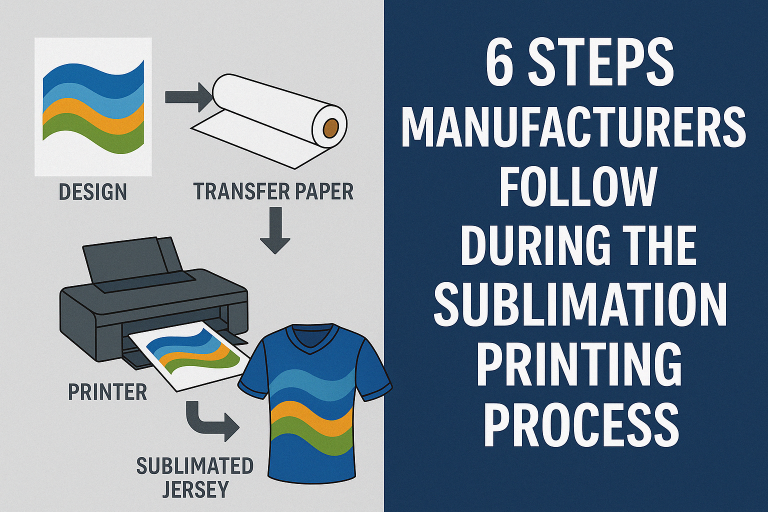 DESIGN

TRANSFER PAPER

PRINTER

SUBLIMATED JERSEY

6 STEPS MANUFACTURERS FOLLOW DURING THE SUBLIMATION PRINTING PROCESS