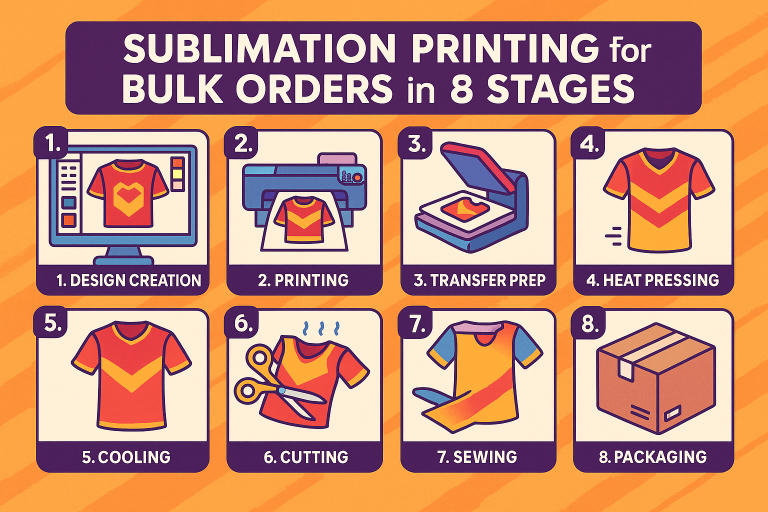 SUBLIMATION PRINTING for BULK ORDERS in 8 STAGES

1.
1. DESIGN CREATION

2.
2. PRINTING

3.
3. TRANSFER PREP

4.
4. HEAT PRESSING

5.
5. COOLING

6.
6. CUTTING

7.
7. SEWING

8.
8. PACKAGING