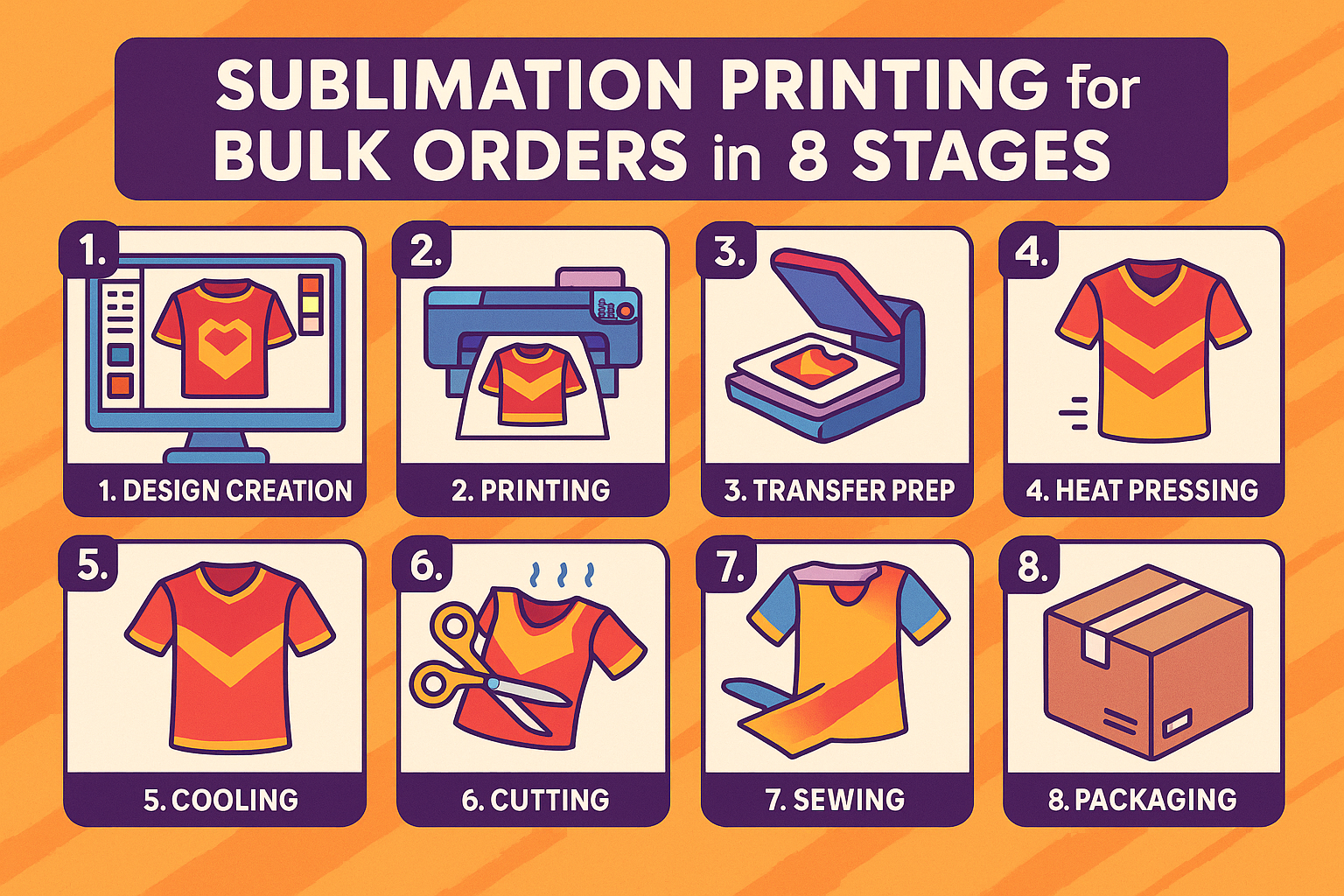 SUBLIMATION PRINTING for BULK ORDERS in 8 STAGES

1.
1. DESIGN CREATION

2.
2. PRINTING

3.
3. TRANSFER PREP

4.
4. HEAT PRESSING

5.
5. COOLING

6.
6. CUTTING

7.
7. SEWING

8.
8. PACKAGING